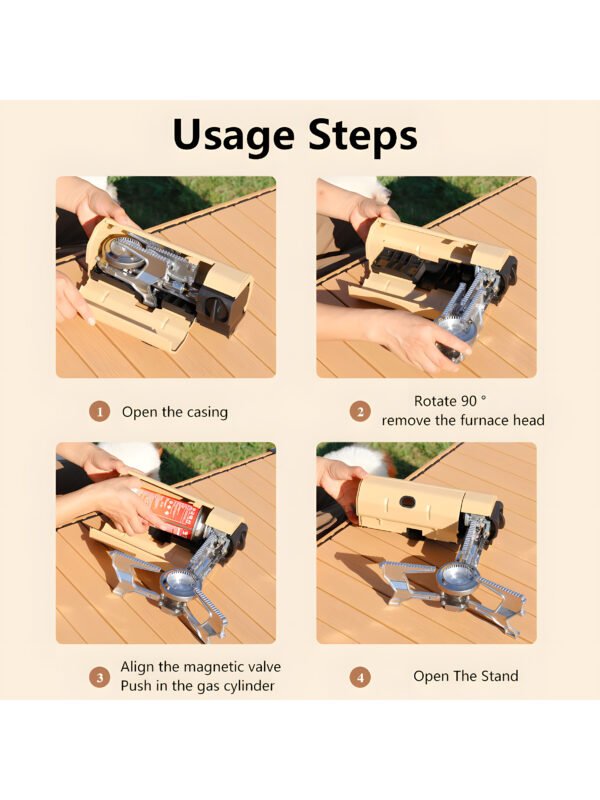 Usage Steps

1 Open the casing

2 Rotate 90 ° remove the furnace head

3 Align the magnetic valve Push in the gas cylinder

4 Open The Stand