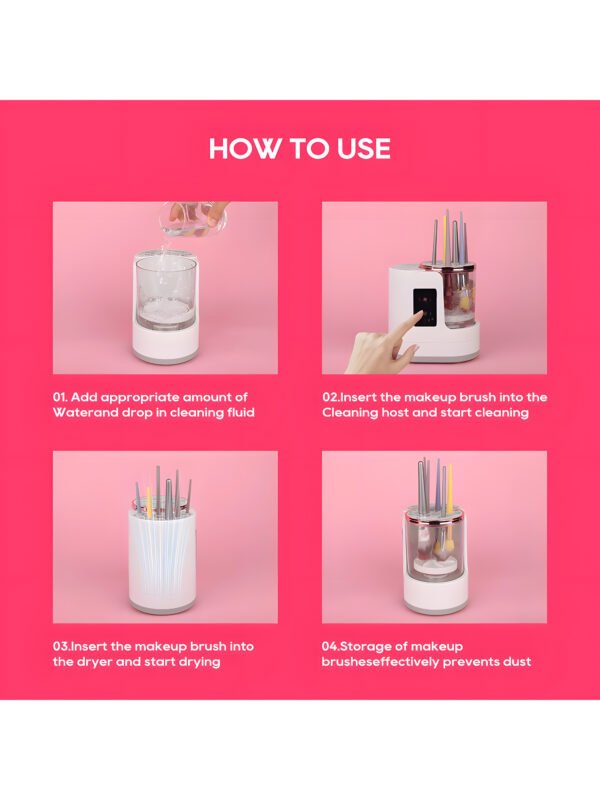 HOW TO USE

01. Add appropriate amount of Waterand drop in cleaning fluid

02.Insert the makeup brush into the Cleaning host and start cleaning

03.Insert the makeup brush into the dryer and start drying

04.Storage of makeup brusheseffectively prevents dust