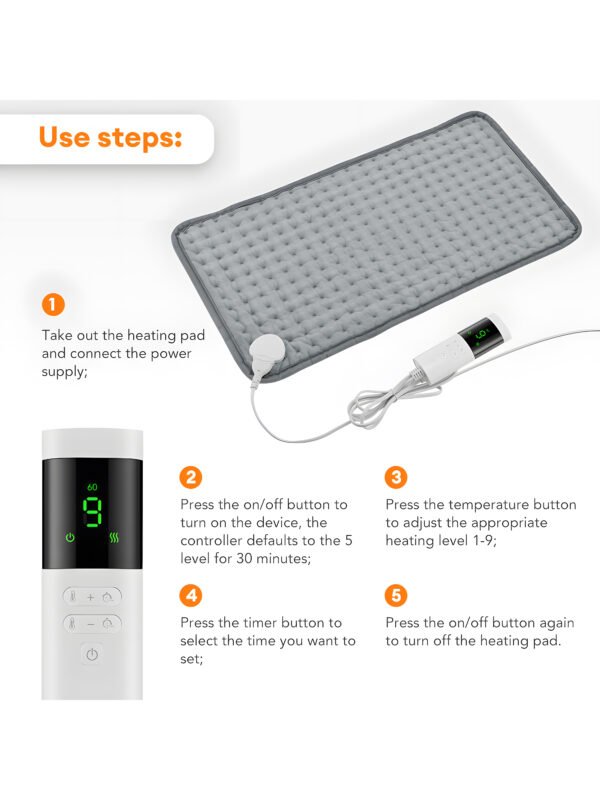 Use steps:

1

Take out the heating pad and connect the power supply;

60

9

2

Press the on/off button to turn on the device, the controller defaults to the 5 level for 30 minutes;

3

Press the temperature button to adjust the appropriate heating level 1-9;

4

Press the timer button to select the time you want to set;

5

Press the on/off button again to turn off the heating pad.